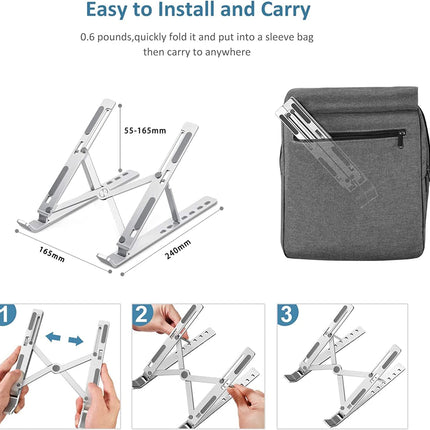 Easy to Install and Carry

0.6 pounds,quickly fold it and put into a sleeve bag then carry to anywhere

55-165mm

165mm

240mm

1

2

3