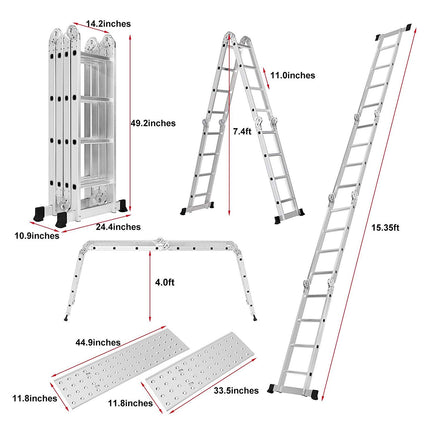 14.2inches

49.2inches

10.9inches

24.4inches

11.0inches

7.4ft

15.35ft

4.0ft

44.9inches

11.8inches

11.8inches

33.5inches