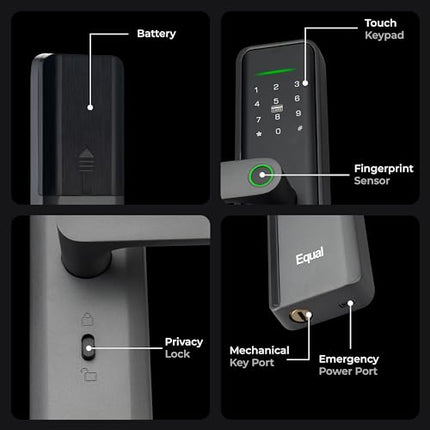 Battery

Touch
Keypad

1 2 3
4 5 6
7 8 9
* 0 #

Fingerprint
Sensor

Privacy
Lock

Equal

Mechanical
Key Port

Emergency
Power Port