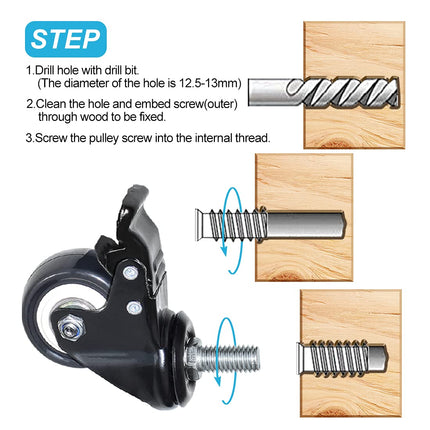 STEP

1.Drill hole with drill bit.
(The diameter of the hole is 12.5-13mm)

2.Clean the hole and embed screw(outer) through wood to be fixed.

3.Screw the pulley screw into the internal thread.