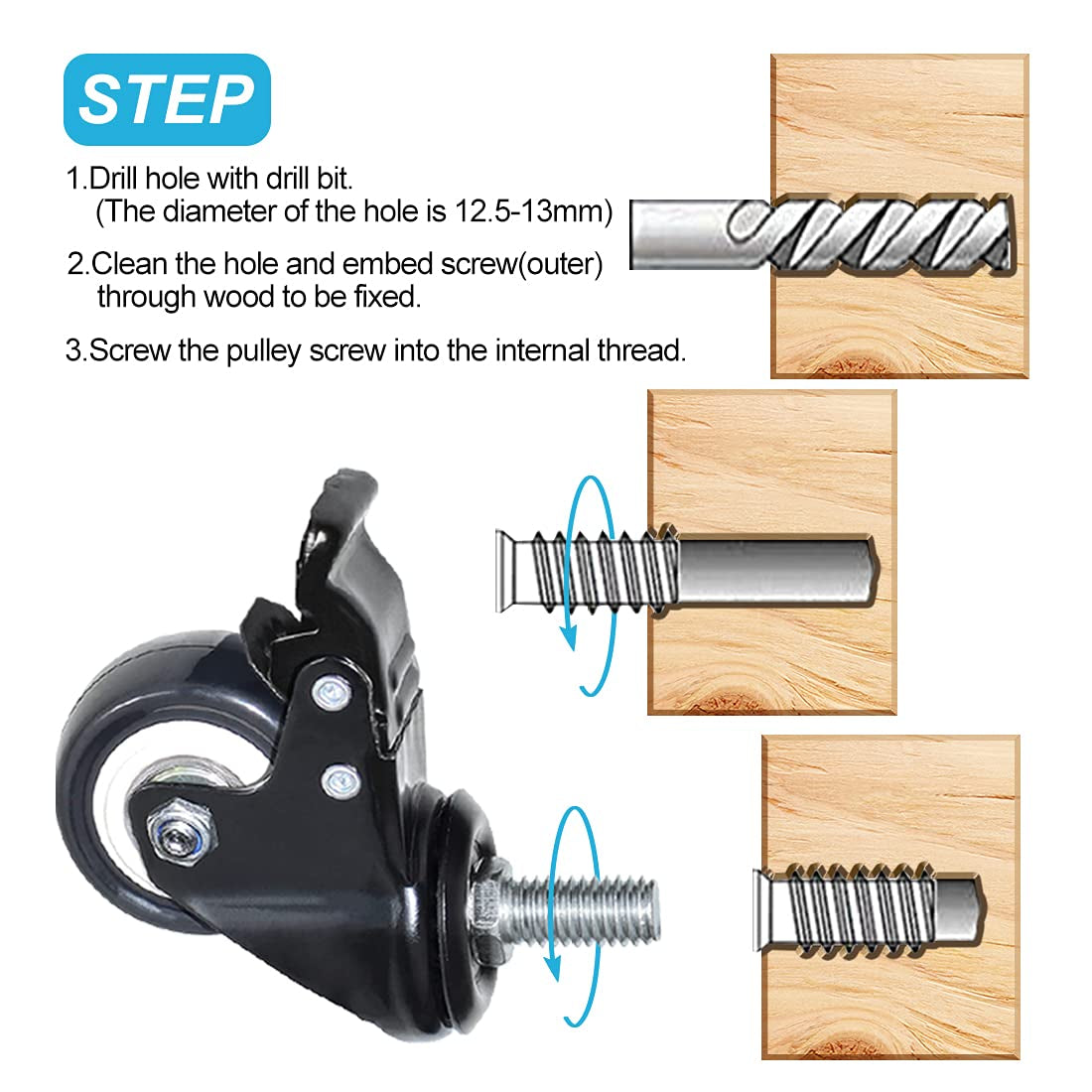 STEP

1.Drill hole with drill bit.
(The diameter of the hole is 12.5-13mm)

2.Clean the hole and embed screw(outer) through wood to be fixed.

3.Screw the pulley screw into the internal thread.