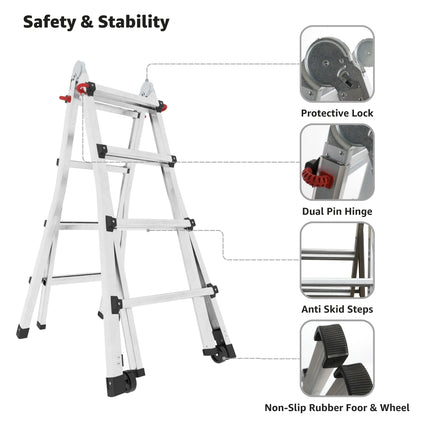 Safety & Stability

Protective Lock

Dual Pin Hinge

Anti Skid Steps

Non-Slip Rubber Foor & Wheel